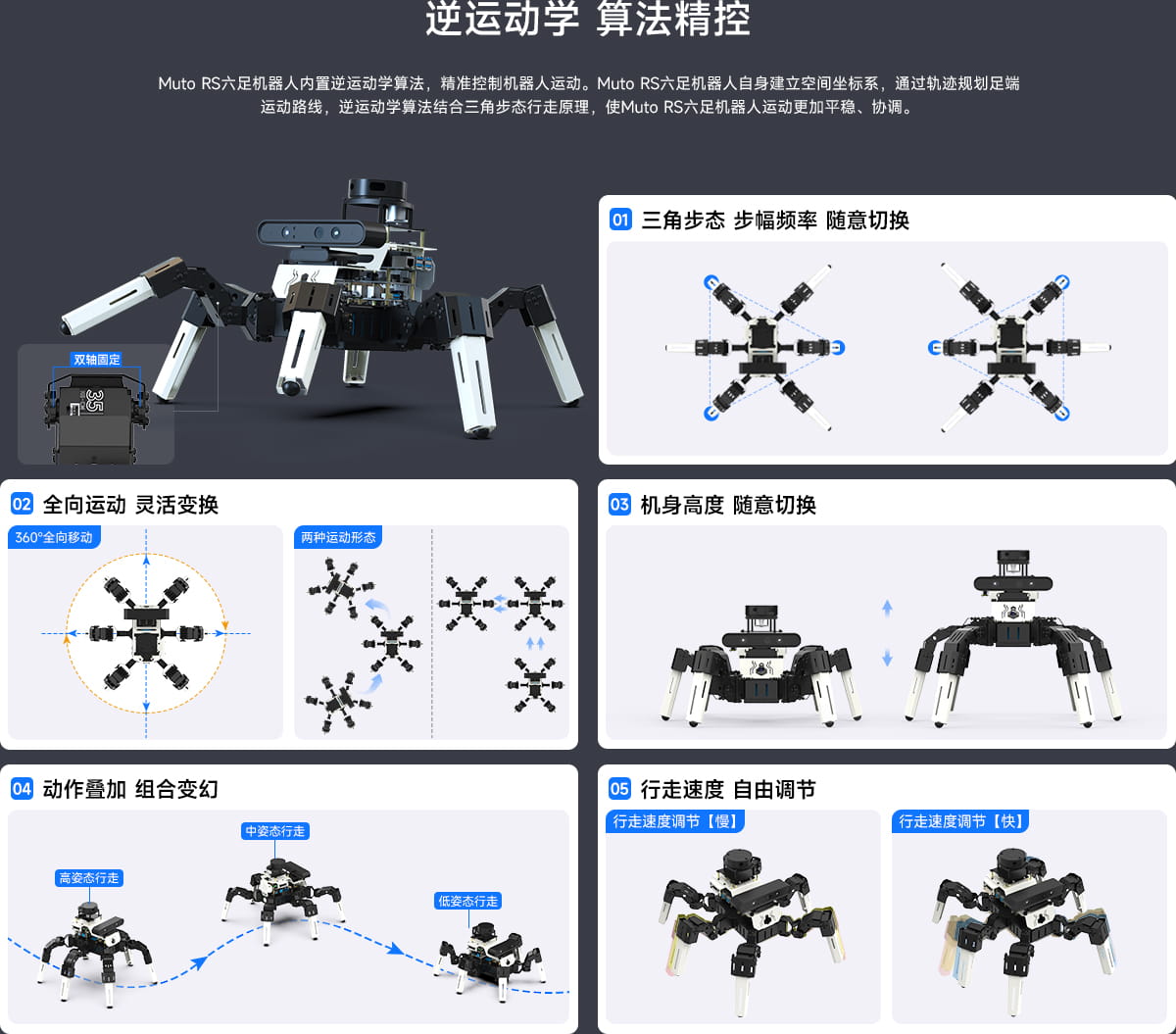 逆运动学 算法精控

Muto RS六足机器人内置逆运动学算法，精准控制机器人运动。Muto RS六足机器人自身建立空间坐标系，通过轨迹规划足端运动路线，逆运动学算法结合三角步态行走原理，使Muto RS六足机器人运动更加平稳、协调。

双轴固定

35

01 三角步态 步幅频率 随意切换

02 全向运动 灵活变换

360°全向移动

两种运动形态

03 机身高度 随意切换

04 动作叠加 组合变幻

高姿态行走

中姿态行走

低姿态行走

05 行走速度 自由调节

行走速度调节【慢】

行走速度调节【快】